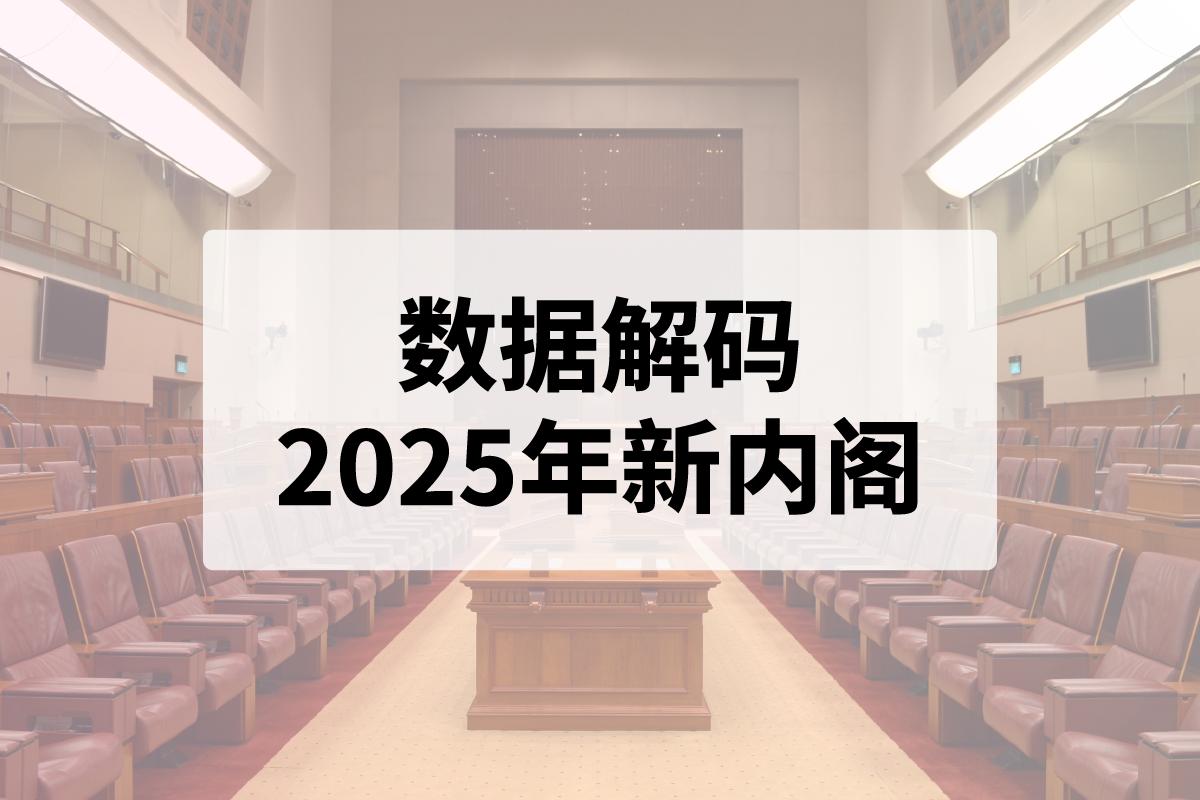 数据解码
2025年新内阁